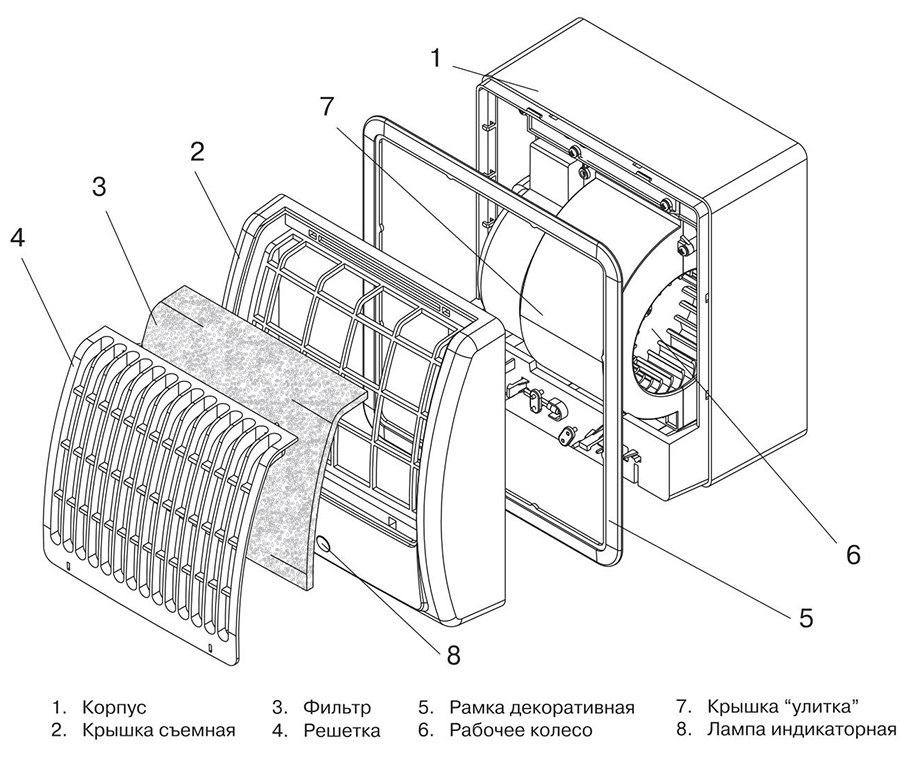 1
7
2
3
4
6
5
8

1. Корпус
2. Крышка съемная
3. Фильтр
4. Решетка
5. Рамка декоративная
6. Рабочее колесо
7. Крышка “улитка”
8. Лампа индикаторная