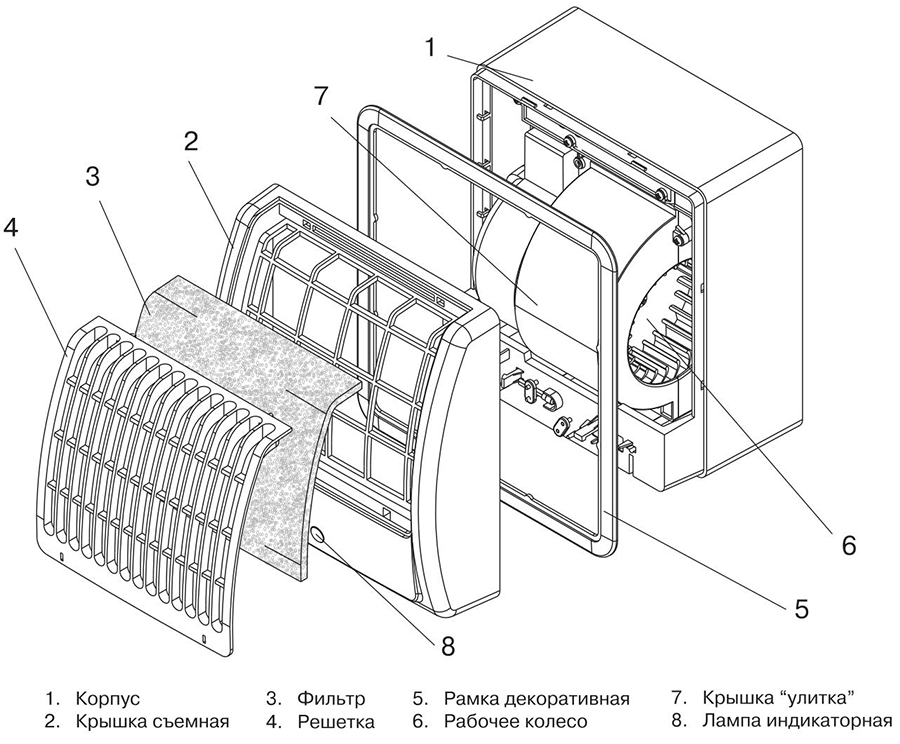 1
7
2
3
4
6
5
8

1. Корпус
2. Крышка съемная
3. Фильтр
4. Решетка
5. Рамка декоративная
6. Рабочее колесо
7. Крышка “улитка”
8. Лампа индикаторная